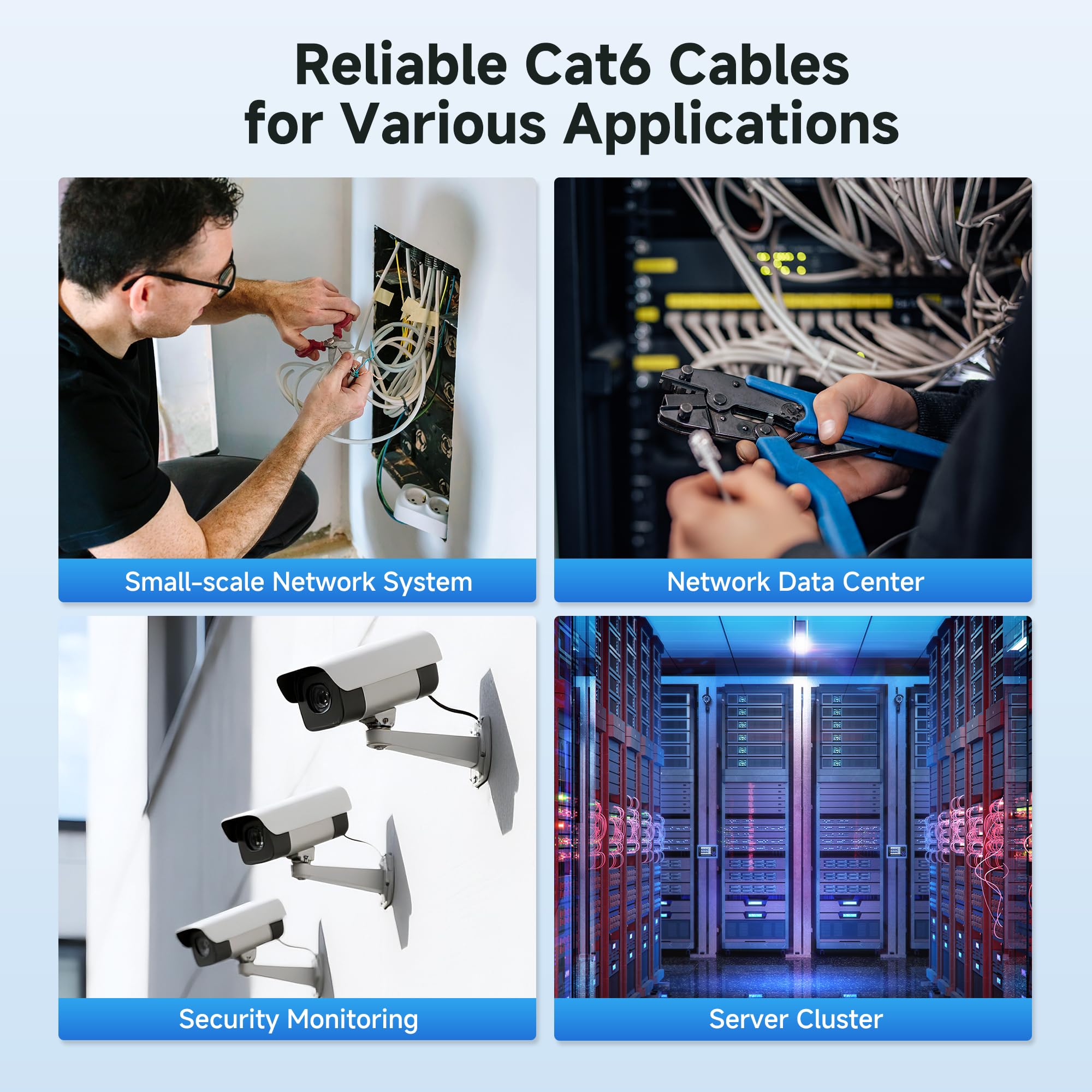 Reliable Cat6 Cables for Various Applications

Small-scale Network System

Network Data Center

Security Monitoring

Server Cluster