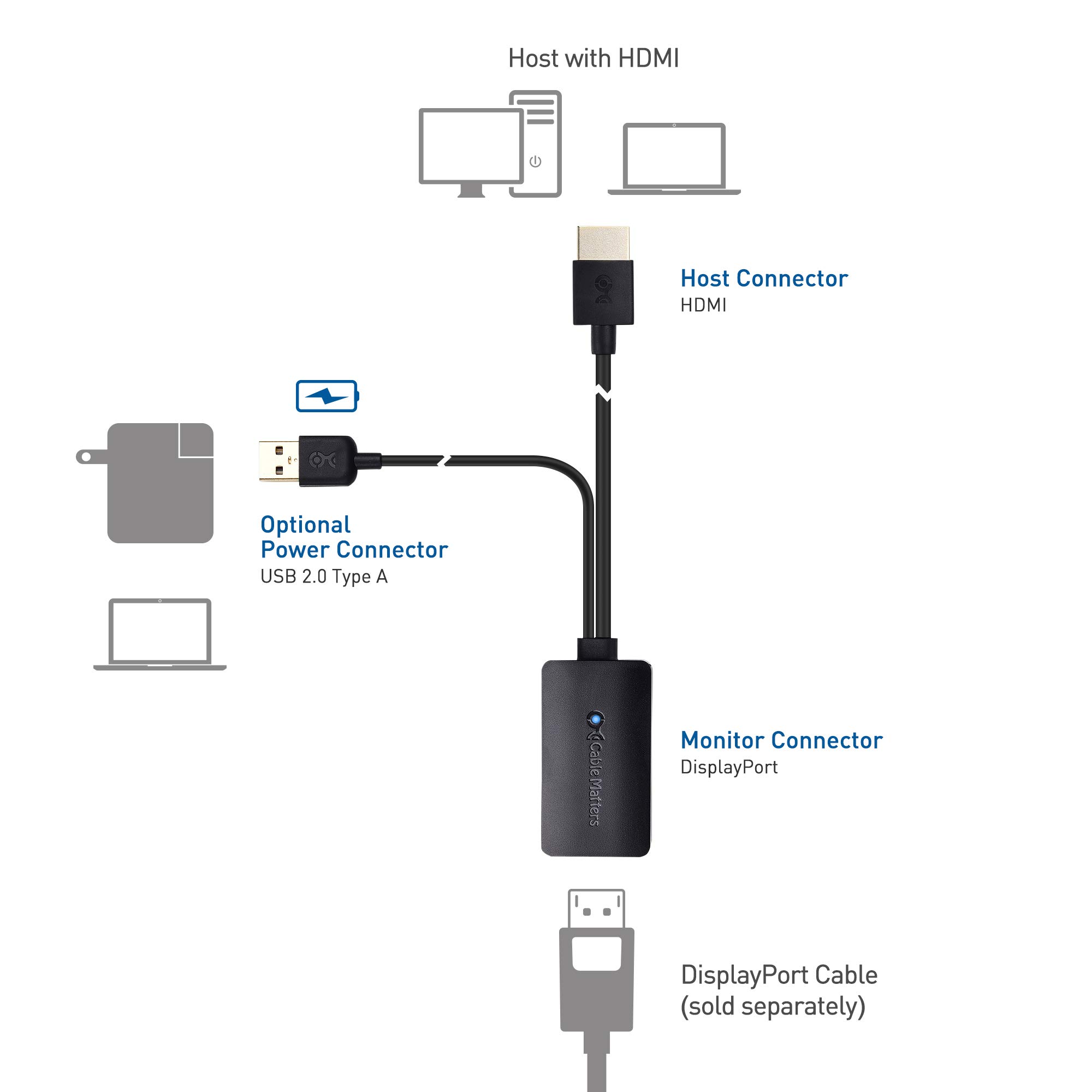 Host with HDMI

Host Connector
HDMI

Optional
Power Connector
USB 2.0 Type A

CableMatters

Monitor Connector
DisplayPort

DisplayPort Cable
(sold separately)